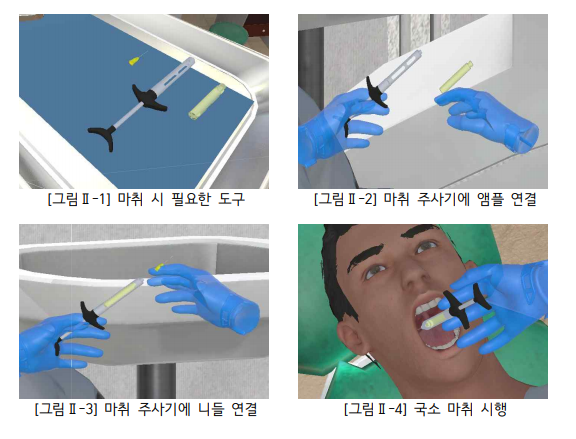 [그림Ⅱ-1] 마취 시 필요한 도구

[그림Ⅱ-2] 마취 주사기에 앰플 연결

[그림Ⅱ-3] 마취 주사기에 니들 연결

[그림Ⅱ-4] 국소 마취 시행