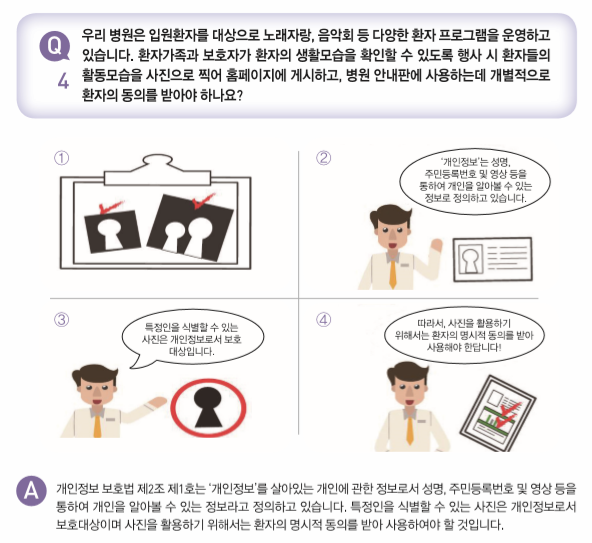 Q
4
우리 병원은 입원환자를 대상으로 노래자랑, 음악회 등 다양한 환자 프로그램을 운영하고 있습니다. 환자가족과 보호자가 환자의 생활모습을 확인할 수 있도록 행사 시 환자들의 활동모습을 사진으로 찍어 홈페이지에 게시하고, 병원 안내판에 사용하는데 개별적으로 환자의 동의를 받아야 하나요?

①

②
'개인정보'는 성명, 주민등록번호 및 영상 등을 통하여 개인을 알아볼 수 있는 정보로 정의하고 있습니다.

③
특정인을 식별할 수 있는 사진은 개인정보로서 보호 대상입니다.

④
따라서, 사진을 활용하기 위해서는 환자의 명시적 동의를 받아 사용해야 한답니다!

A
개인정보 보호법 제2조 제1호는 '개인정보'를 살아있는 개인에 관한 정보로서 성명, 주민등록번호 및 영상 등을 통하여 개인을 알아볼 수 있는 정보라고 정의하고 있습니다. 특정인을 식별할 수 있는 사진은 개인정보로서 보호대상이며 사진을 활용하기 위해서는 환자의 명시적 동의를 받아 사용하여야 할 것입니다.